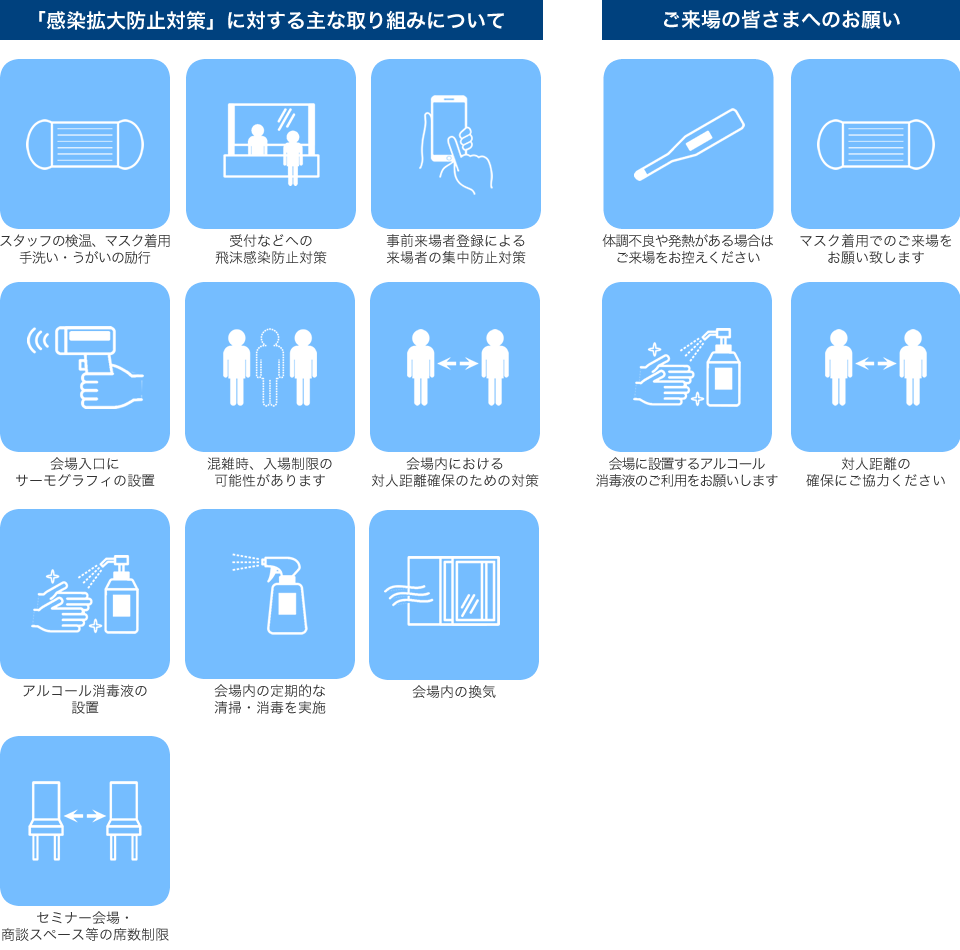 「感染拡大防止対策」に対する主な取り組みについて

スタッフの検温、マスク着用
手洗い・うがいの励行

受付などへの
飛沫感染防止対策

事前来場者登録による
来場者の集中防止対策

会場入口に
サーモグラフィの設置

混雑時、入場制限の
可能性があります

会場内における
対人距離確保のための対策

アルコール消毒液の
設置

会場内の定期的な
清掃・消毒を実施

会場内の換気

セミナー会場・
商談スペース等の席数制限

ご来場の皆さまへのお願い

体調不良や発熱がある場合は
ご来場をお控えください

マスク着用でのご来場を
お願い致します

会場に設置するアルコール
消毒液のご利用をお願いします

対人距離の
確保にご協力ください